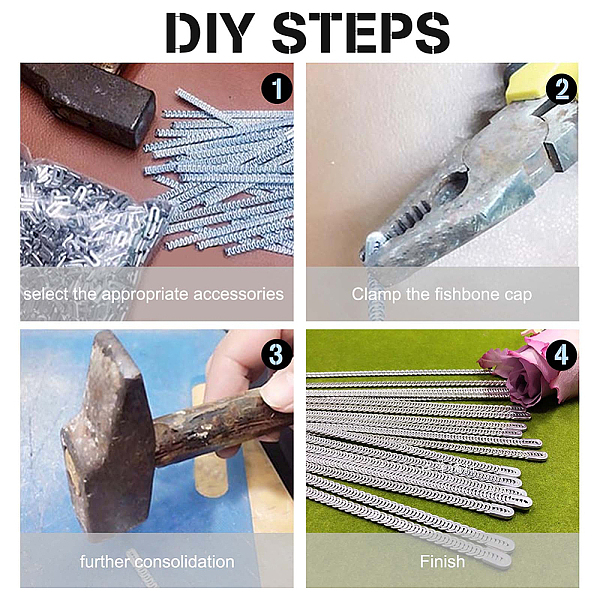 DIY STEPS

1

select the appropriate accessories

2

Clamp the fishbone cap

3

further consolidation

4

Finish