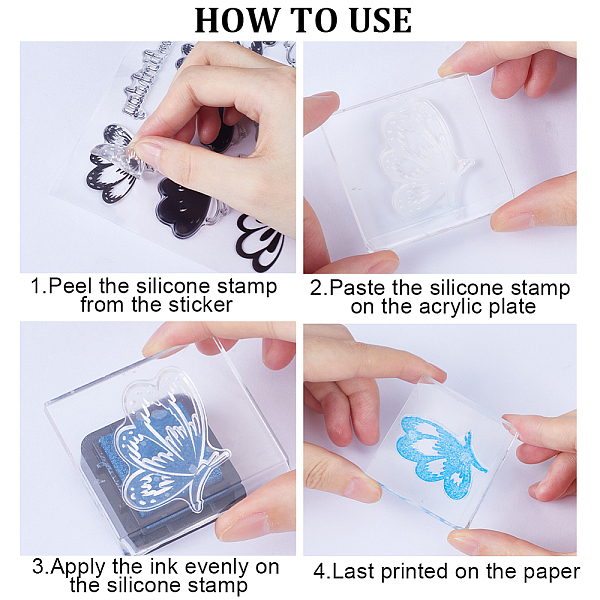 HOW TO USE

1.Peel the silicone stamp from the sticker

2.Paste the silicone stamp on the acrylic plate

3.Apply the ink evenly on the silicone stamp

4.Last printed on the paper