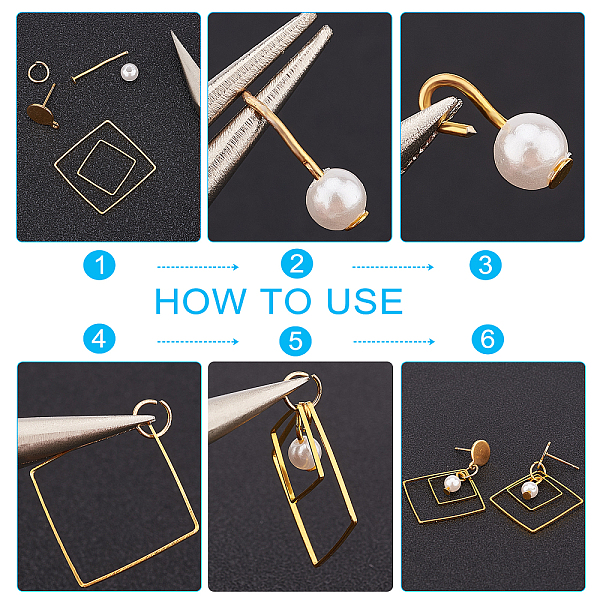 1
2
3
HOW TO USE
4
5
6