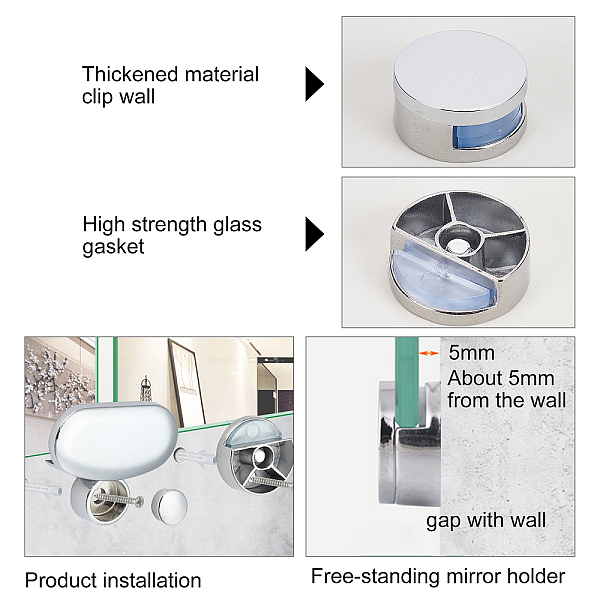 Thickened material clip wall

High strength glass gasket

5mm
About 5mm from the wall

gap with wall

Product installation

Free-standing mirror holder