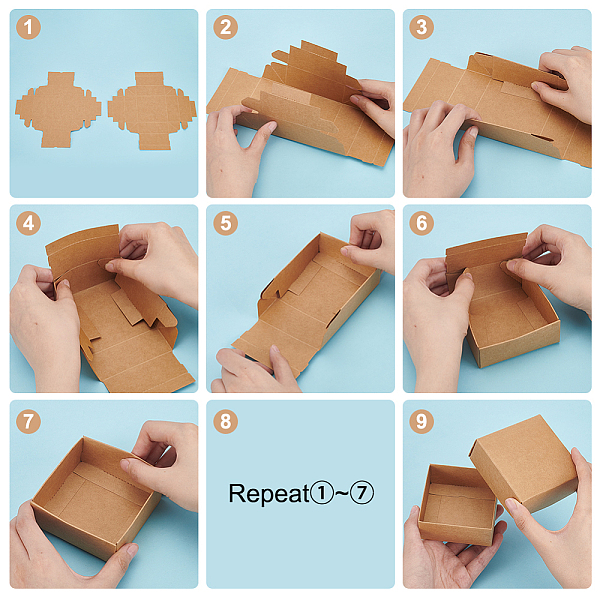 1

2

3

4

5

6

7

8

Repeat①~⑦

9