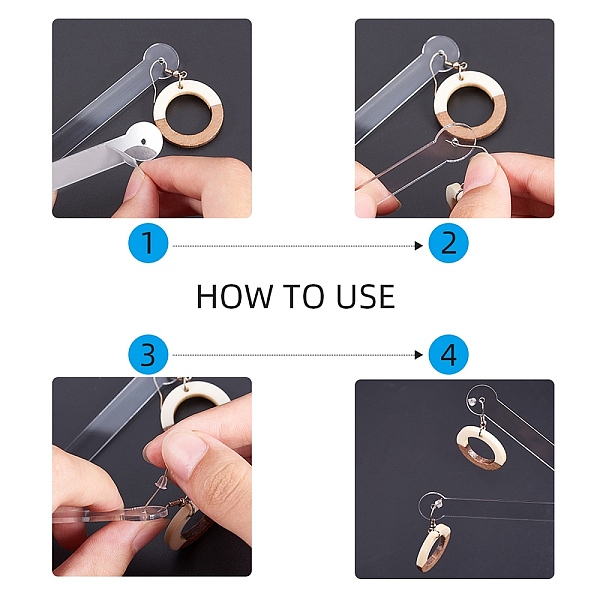 1

2

HOW TO USE

3

4