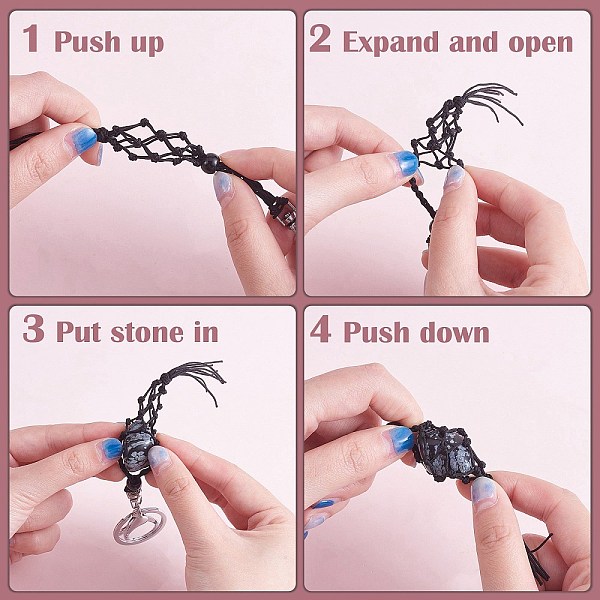 1 Push up

2 Expand and open

3 Put stone in

4 Push down