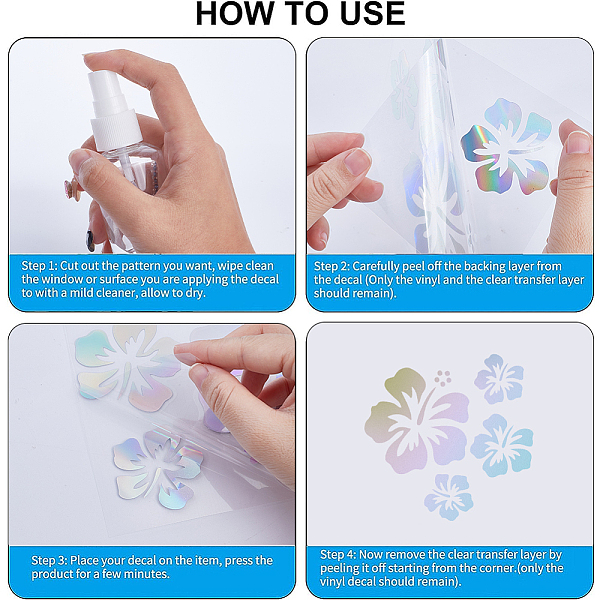 HOW TO USE

Step 1: Cut out the pattern you want, wipe clean the window or surface you are applying the decal to with a mild cleaner, allow to dry.

Step 2: Carefully peel off the backing layer from the decal (Only the vinyl and the clear transfer layer should remain).

Step 3: Place your decal on the item, press the product for a few minutes.

Step 4: Now remove the clear transfer layer by peeling it off starting from the corner.(only the vinyl decal should remain).