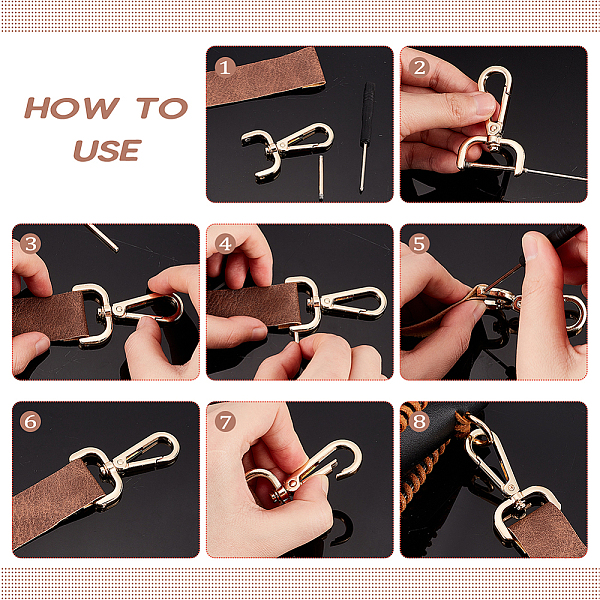 HOW TO USE

1

2

3

4

5

6

7

8