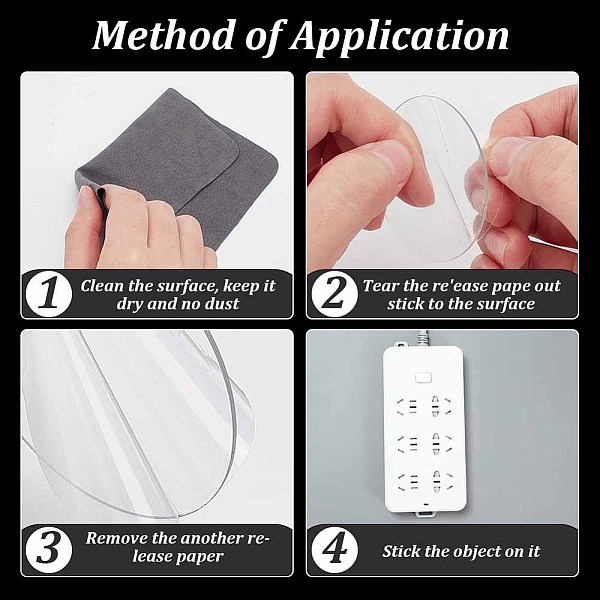 Method of Application

1 Clean the surface, keep it dry and no dust

2 Tear the re'ease pape out stick to the surface

3 Remove the another release paper

4 Stick the object on it