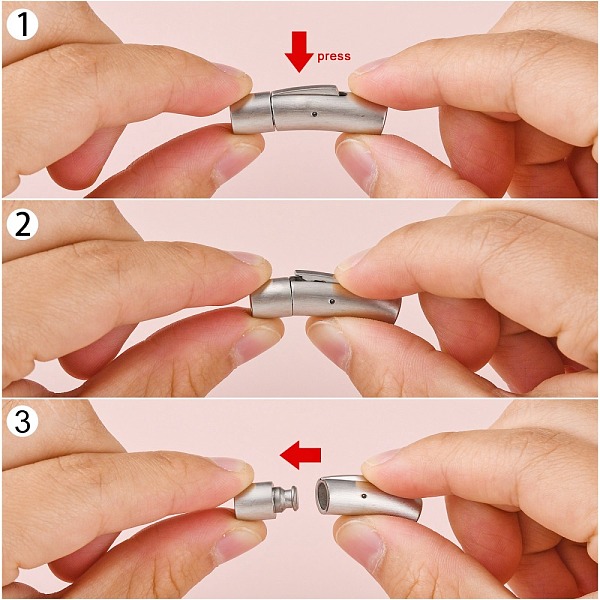 1

press

2

3