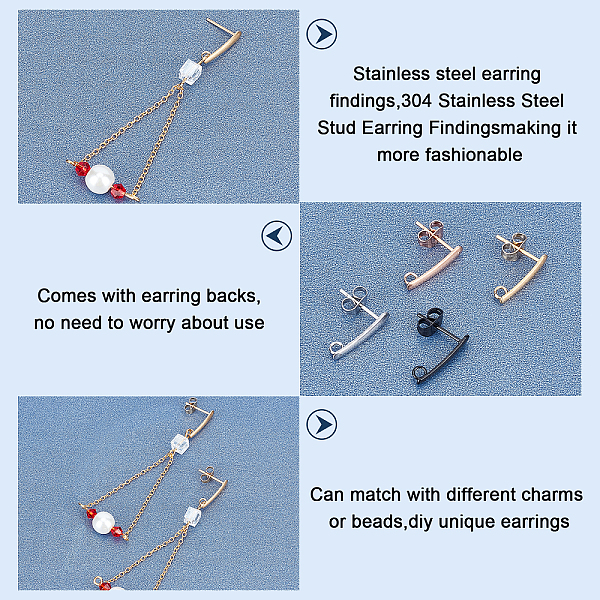 Stainless steel earring findings,304 Stainless Steel Stud Earring Findingsmaking it more fashionable

Comes with earring backs, no need to worry about use

Can match with different charms or beads,diy unique earrings