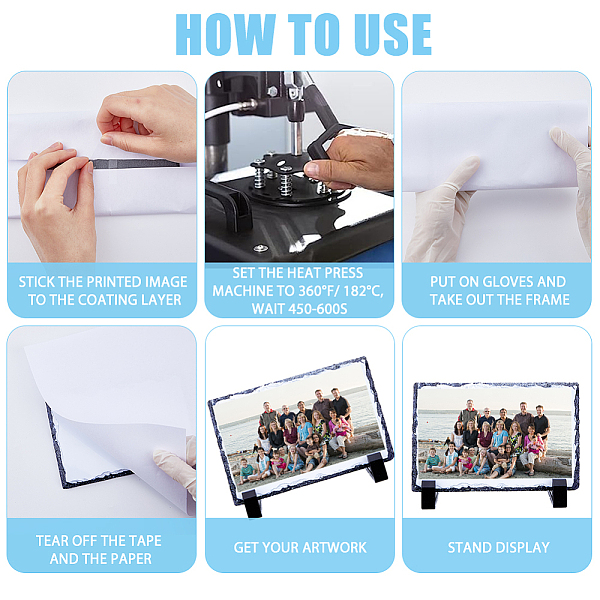 HOW TO USE

STICK THE PRINTED IMAGE TO THE COATING LAYER

SET THE HEAT PRESS MACHINE TO 360°F/ 182°C, WAIT 450-600S

PUT ON GLOVES AND TAKE OUT THE FRAME

TEAR OFF THE TAPE AND THE PAPER

GET YOUR ARTWORK

STAND DISPLAY