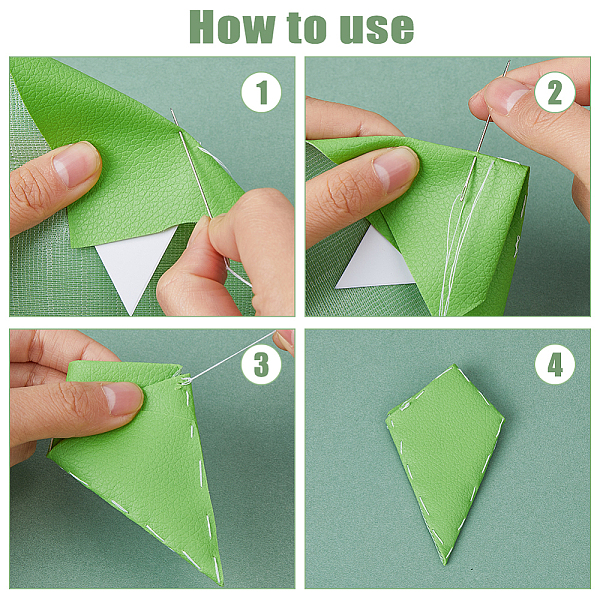 How to use

1

2

3

4