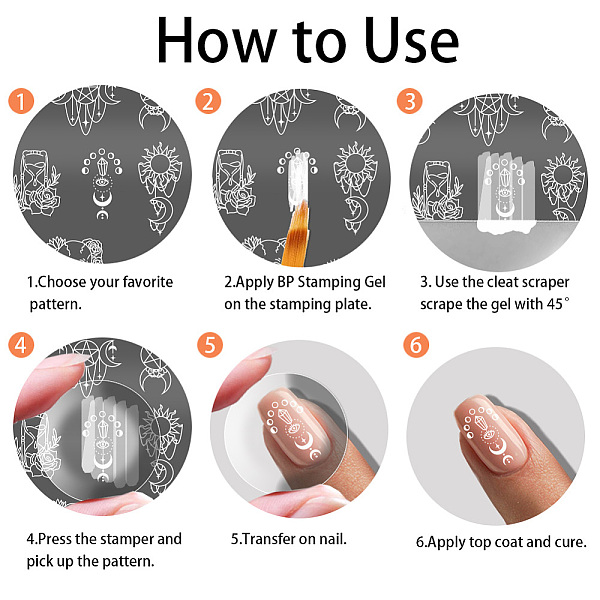 How to Use

1

1.Choose your favorite pattern.

2

2.Apply BP Stamping Gel on the stamping plate.

3

3. Use the cleat scraper scrape the gel with 45°

4

4.Press the stamper and pick up the pattern.

5

5.Transfer on nail.

6

6.Apply top coat and cure.