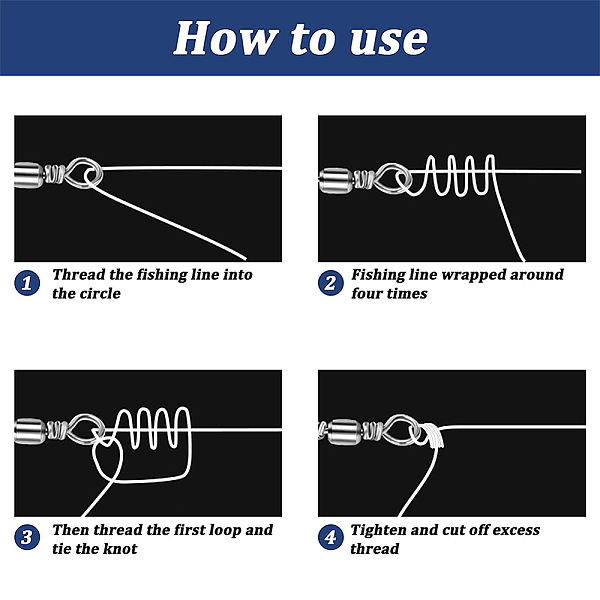 How to use

1 Thread the fishing line into the circle

2 Fishing line wrapped around four times

3 Then thread the first loop and tie the knot

4 Tighten and cut off excess thread