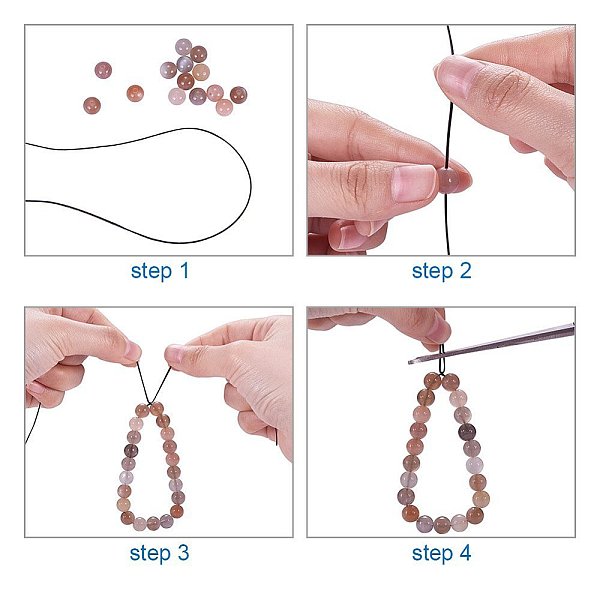 step 1

step 2

step 3

step 4