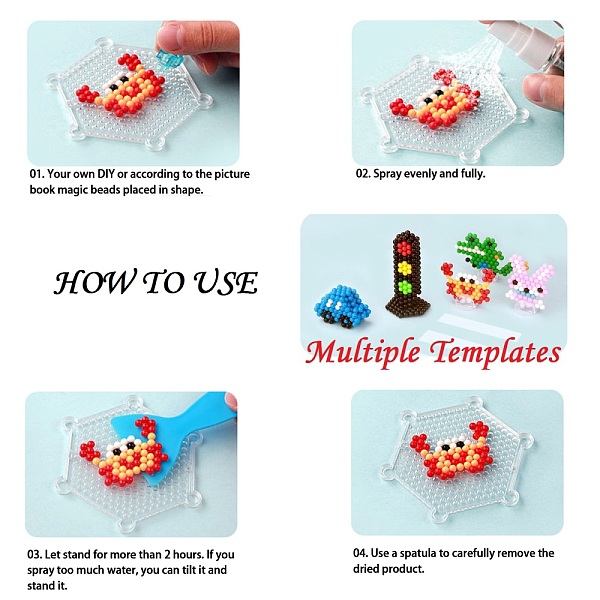 01. Your own DIY or according to the picture book magic beads placed in shape.

02. Spray evenly and fully.

HOW TO USE

Multiple Templates

03. Let stand for more than 2 hours. If you spray too much water, you can tilt it and stand it.

04. Use a spatula to carefully remove the dried product.