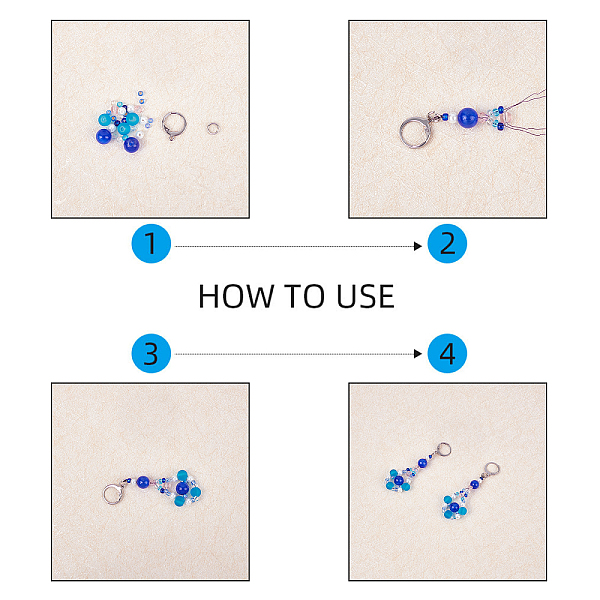 1

2

HOW TO USE

3

4