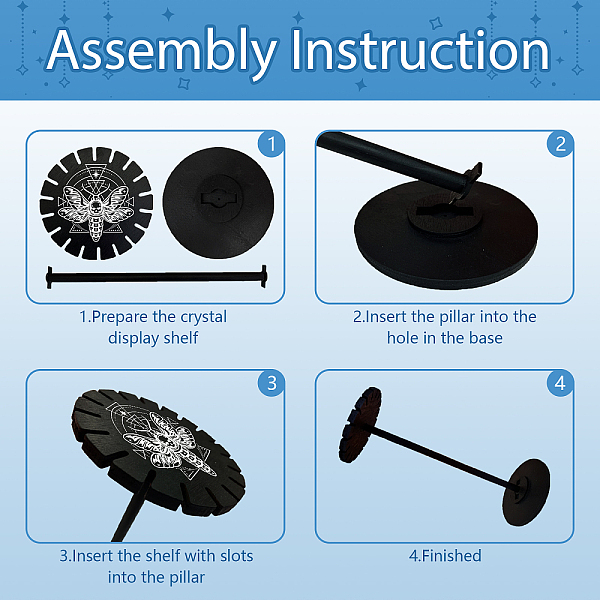 Assembly Instruction

1

1.Prepare the crystal display shelf

2

2.Insert the pillar into the hole in the base

3

3.Insert the shelf with slots into the pillar

4

4.Finished