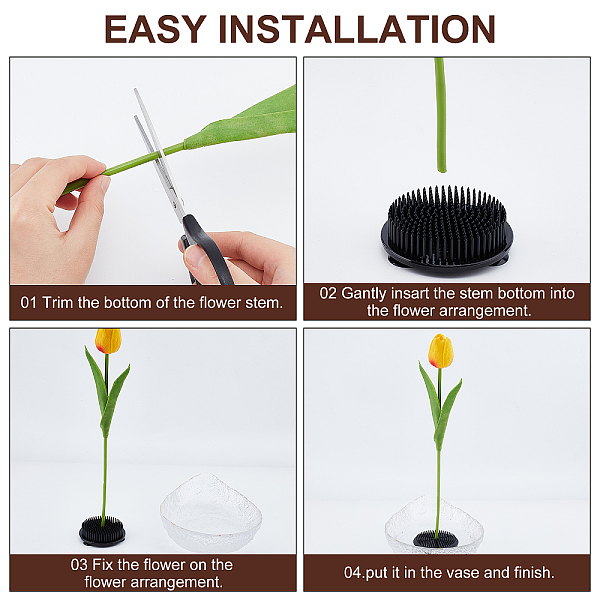 EASY INSTALLATION

01 Trim the bottom of the flower stem.

02 Gantly insart the stem bottom into the flower arrangement.

03 Fix the flower on the flower arrangement.

04.put it in the vase and finish.