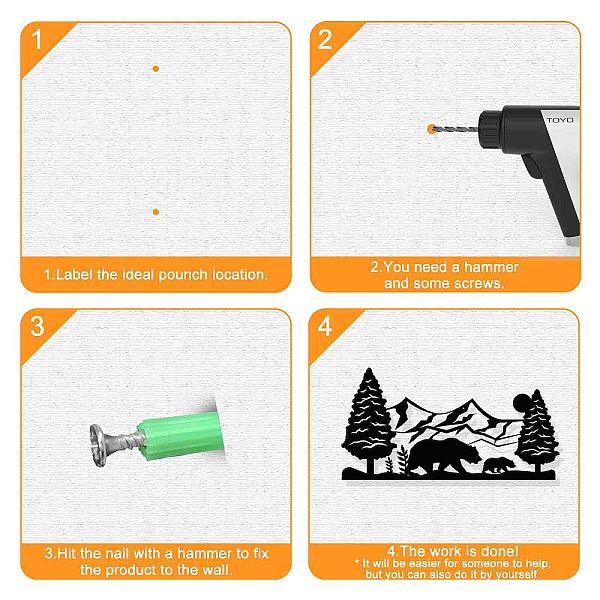 1

1.Label the ideal pounch location.

2

TOYO

2.You need a hammer and some screws.

3

3.Hit the nail with a hammer to fix the product to the wall.

4

4.The work is done!
* It will be easier for someone to help, but you can also do it by yourself.