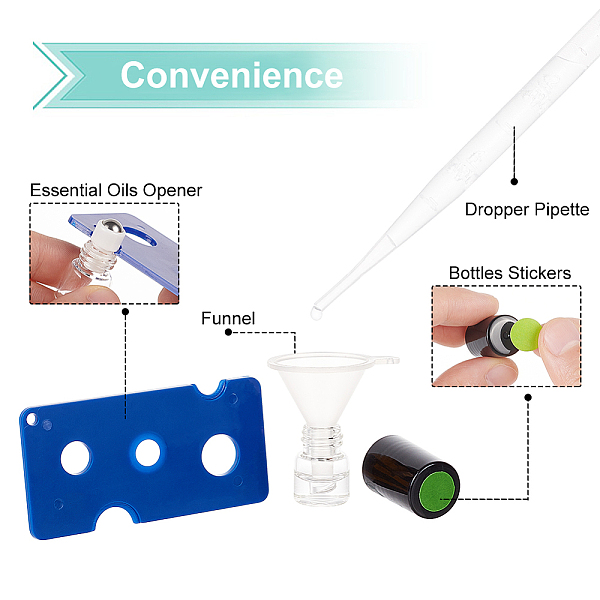 Convenience

Essential Oils Opener

Dropper Pipette

Bottles Stickers

Funnel