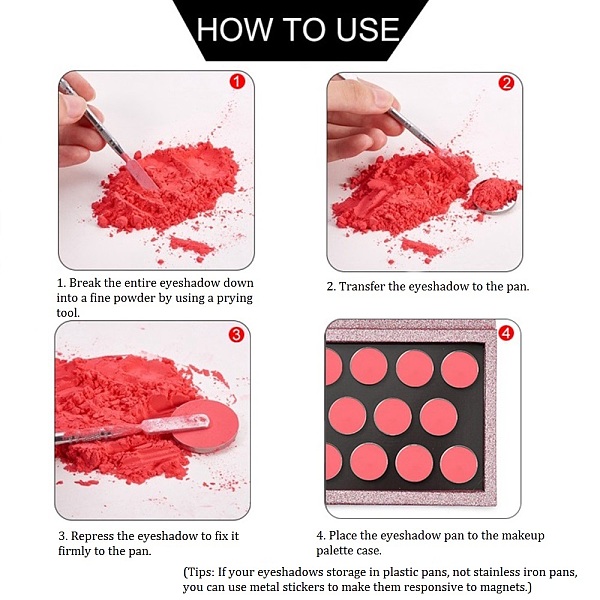 HOW TO USE

1

1. Break the entire eyeshadow down into a fine powder by using a prying tool.

2

2. Transfer the eyeshadow to the pan.

3

3. Repress the eyeshadow to fix it firmly to the pan.

4

4. Place the eyeshadow pan to the makeup palette case.

(Tips: If your eyeshadows storage in plastic pans, not stainless iron pans, you can use metal stickers to make them responsive to magnets.)