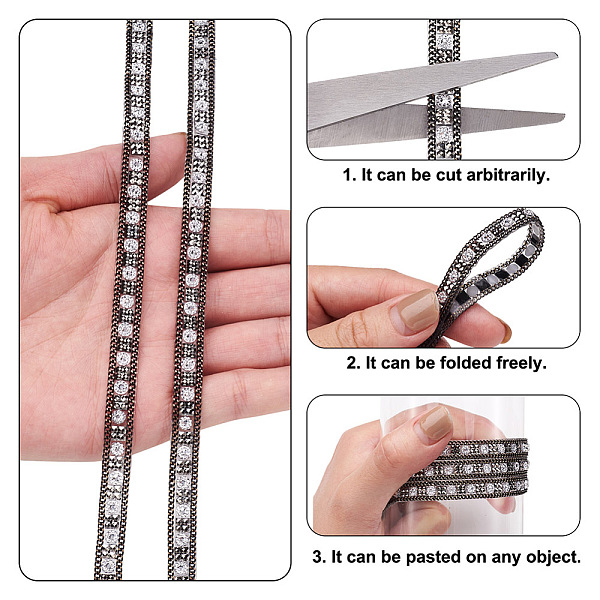 1. It can be cut arbitrarily.

2. It can be folded freely.

3. It can be pasted on any object.