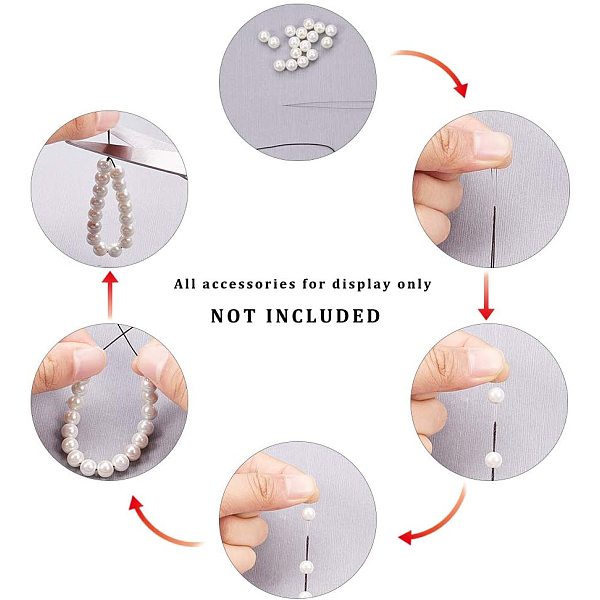 All accessories for display only

NOT INCLUDED