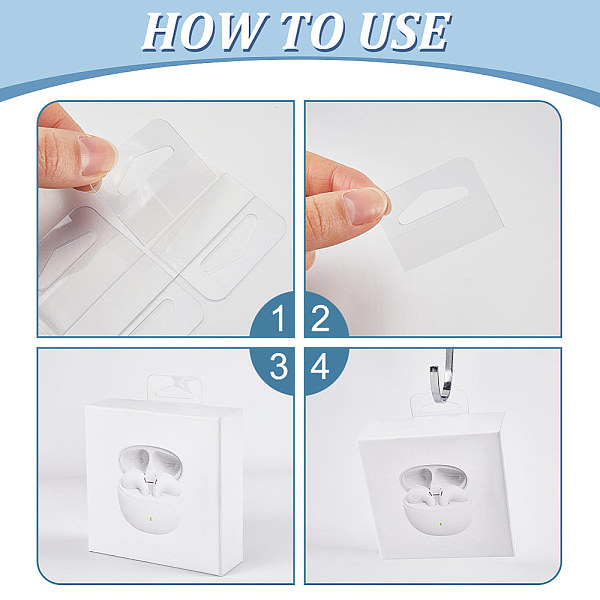 HOW TO USE

1

2

3

4