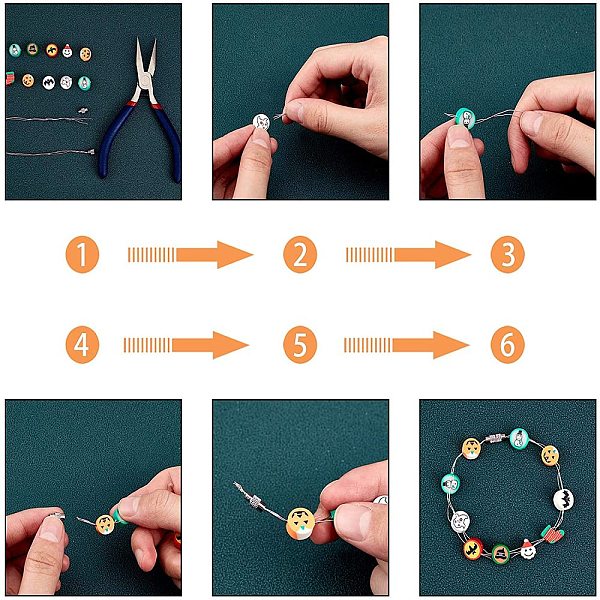 1 2 3

4 5 6