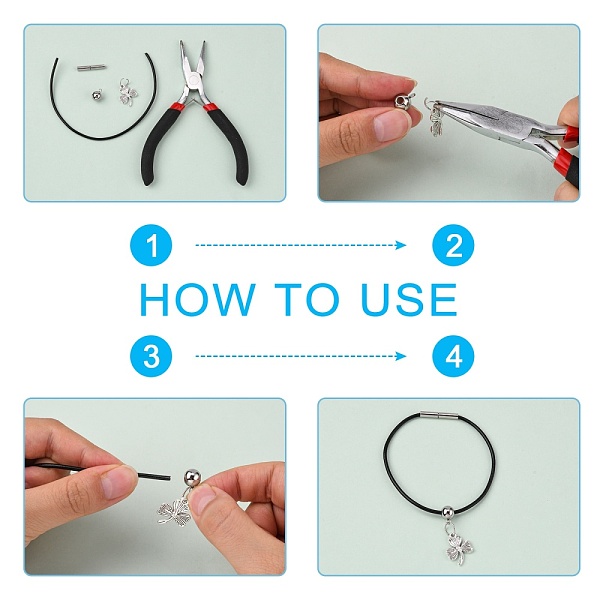 1
2
HOW TO USE
3
4