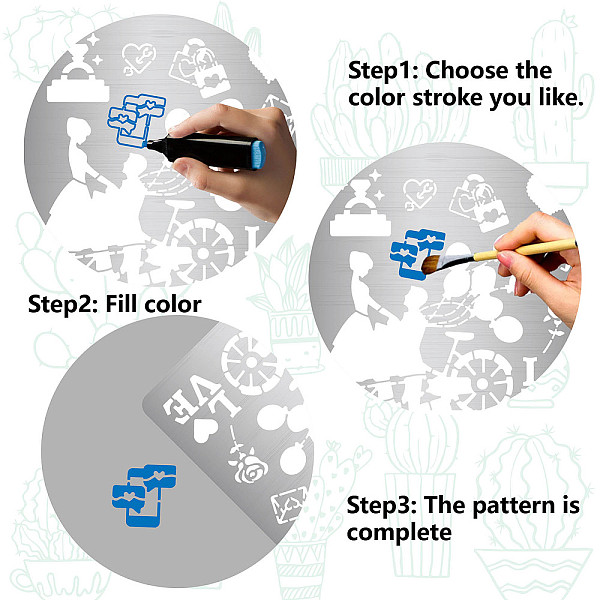 Step1: Choose the color stroke you like.

Step2: Fill color

Step3: The pattern is complete