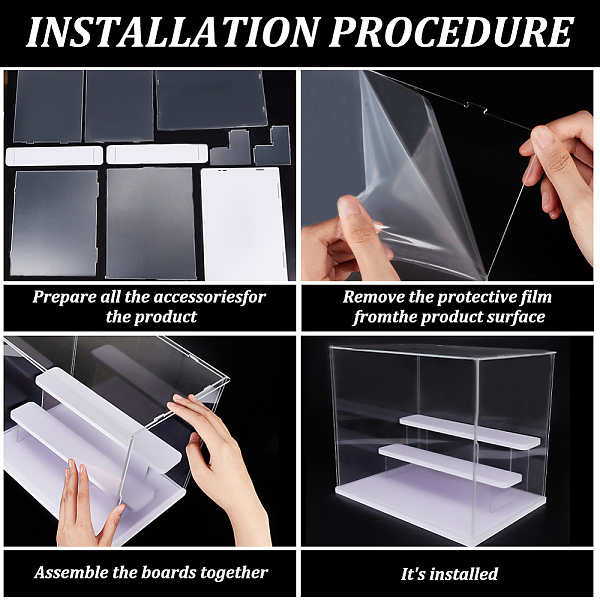 INSTALLATION PROCEDURE

Prepare all the accessoriesfor the product

Remove the protective film fromthe product surface

Assemble the boards together

It's installed