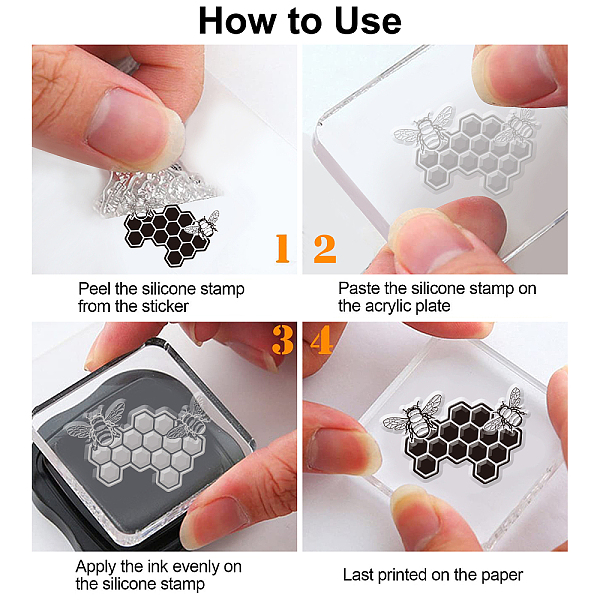 How to Use

1

Peel the silicone stamp from the sticker

2

Paste the silicone stamp on the acrylic plate

3

Apply the ink evenly on the silicone stamp

4

Last printed on the paper