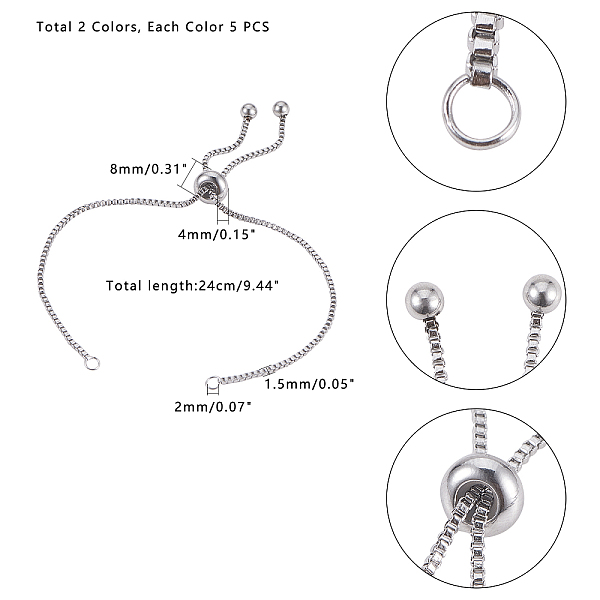 Total 2 Colors, Each Color 5 PCS

8mm/0.31"

4mm/0.15"

Total length:24cm/9.44"

1.5mm/0.05"

2mm/0.07"