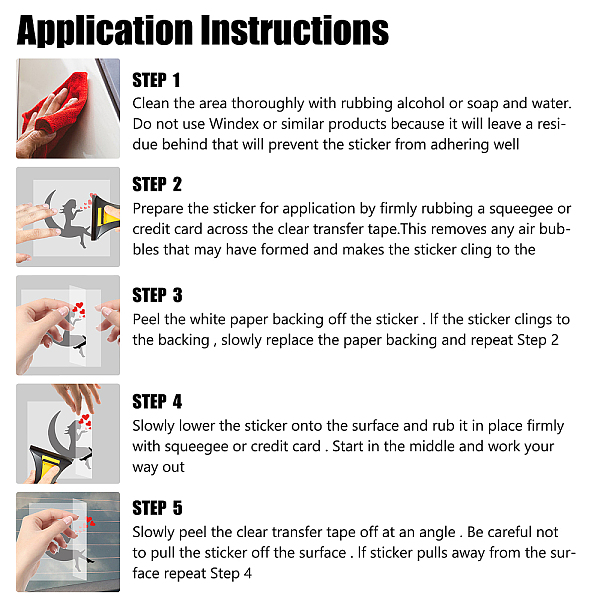 Application Instructions

STEP 1
Clean the area thoroughly with rubbing alcohol or soap and water. Do not use Windex or similar products because it will leave a residue behind that will prevent the sticker from adhering well

STEP 2
Prepare the sticker for application by firmly rubbing a squeegee or credit card across the clear transfer tape.This removes any air bubbles that may have formed and makes the sticker cling to the

STEP 3
Peel the white paper backing off the sticker . If the sticker clings to the backing , slowly replace the paper backing and repeat Step 2

STEP 4
Slowly lower the sticker onto the surface and rub it in place firmly with squeegee or credit card . Start in the middle and work your way out

STEP 5
Slowly peel the clear transfer tape off at an angle . Be careful not to pull the sticker off the surface . If sticker pulls away from the surface repeat Step 4