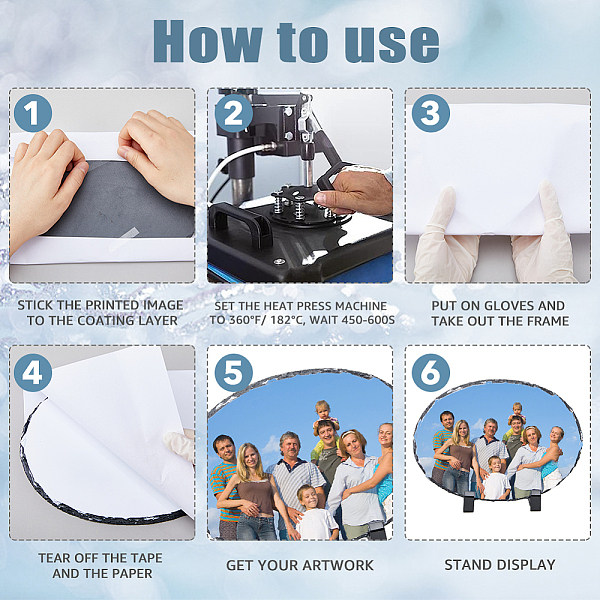 How to use

1

STICK THE PRINTED IMAGE TO THE COATING LAYER

2

SET THE HEAT PRESS MACHINE TO 360°F/ 182°C, WAIT 450-600S

3

PUT ON GLOVES AND TAKE OUT THE FRAME

4

TEAR OFF THE TAPE AND THE PAPER

5

GET YOUR ARTWORK

6

STAND DISPLAY