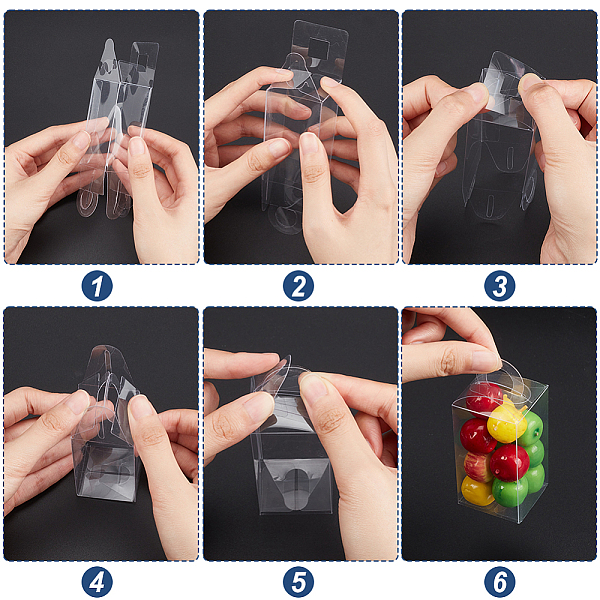 1

2

3

4

5

6