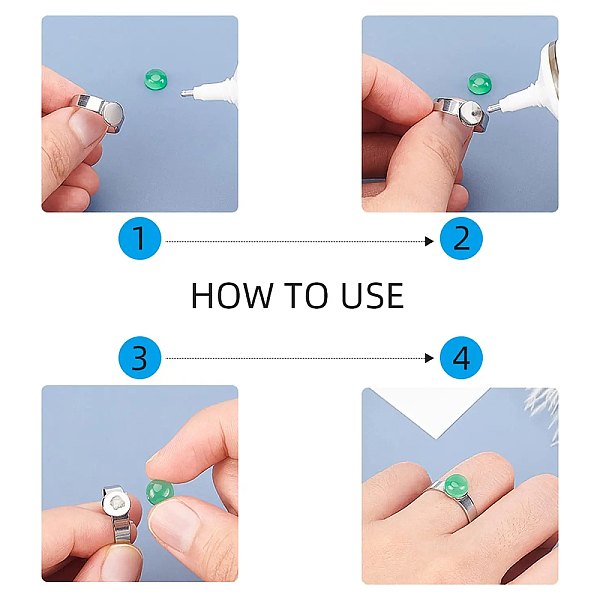 1

2

HOW TO USE

3

4