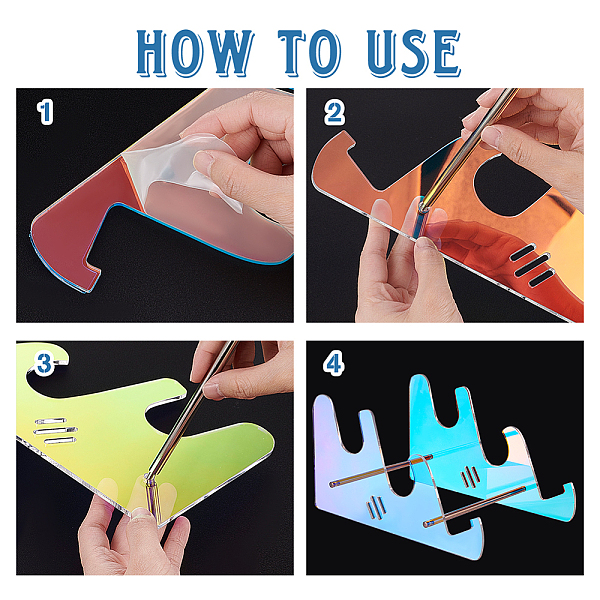 HOW TO USE

1

2

3

4