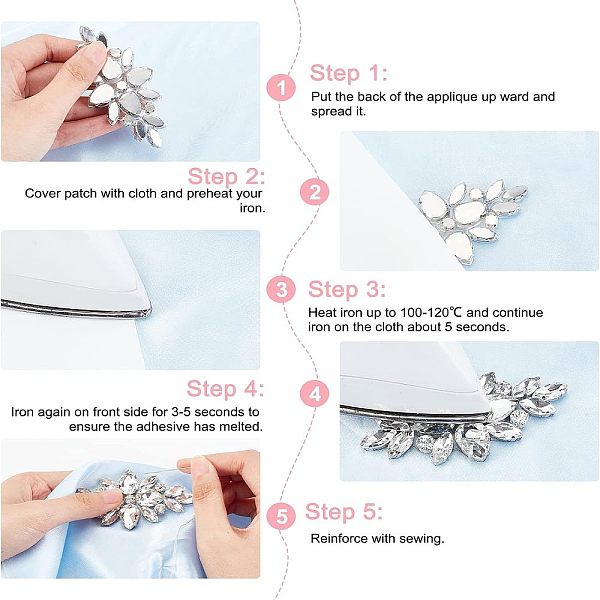 1
Step 1:
Put the back of the applique up ward and spread it.

Step 2:
Cover patch with cloth and preheat your iron.

2

3
Step 3:
Heat iron up to 100-120℃ and continue iron on the cloth about 5 seconds.

Step 4:
Iron again on front side for 3-5 seconds to ensure the adhesive has melted.

4

5
Step 5:
Reinforce with sewing.