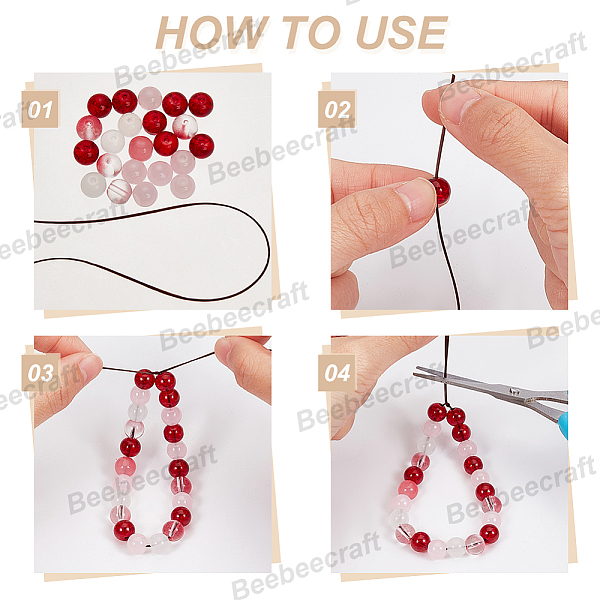 HOW TO USE

01

02

03

04

Beebeecraft