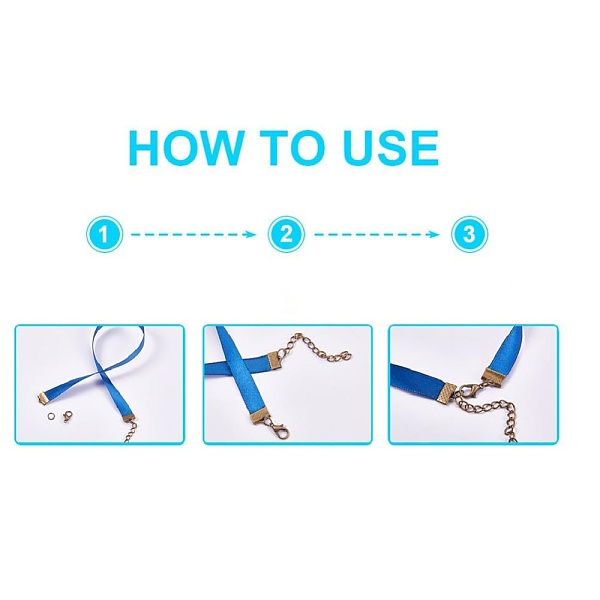 HOW TO USE

1

2

3