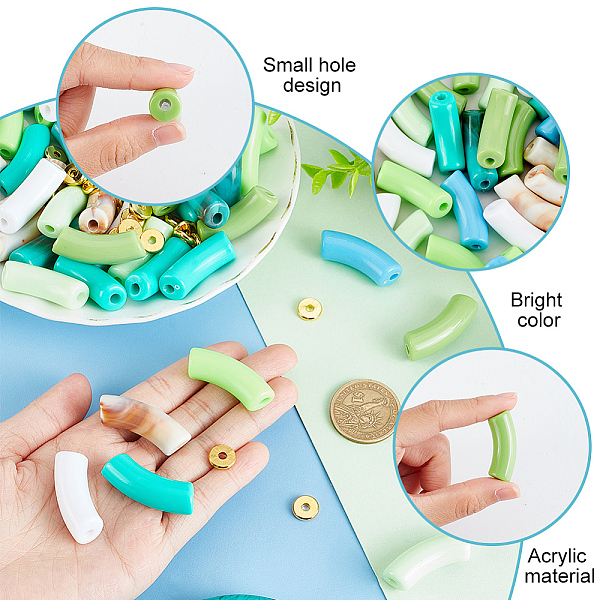 Small hole design

Bright color

Acrylic material