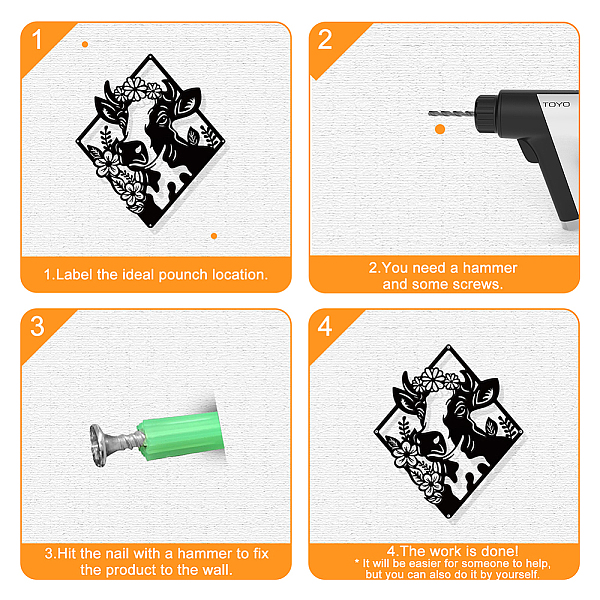 1

1.Label the ideal pounch location.

2

TOYO

2.You need a hammer and some screws.

3

3.Hit the nail with a hammer to fix the product to the wall.

4

4.The work is done!
* It will be easier for someone to help, but you can also do it by yourself.