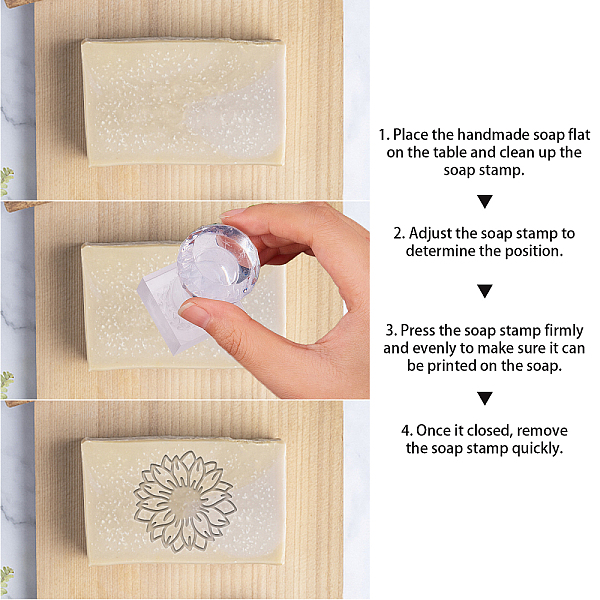 1. Place the handmade soap flat on the table and clean up the soap stamp.

▼

2. Adjust the soap stamp to determine the position.

▼

3. Press the soap stamp firmly and evenly to make sure it can be printed on the soap.

▼

4. Once it closed, remove the soap stamp quickly.