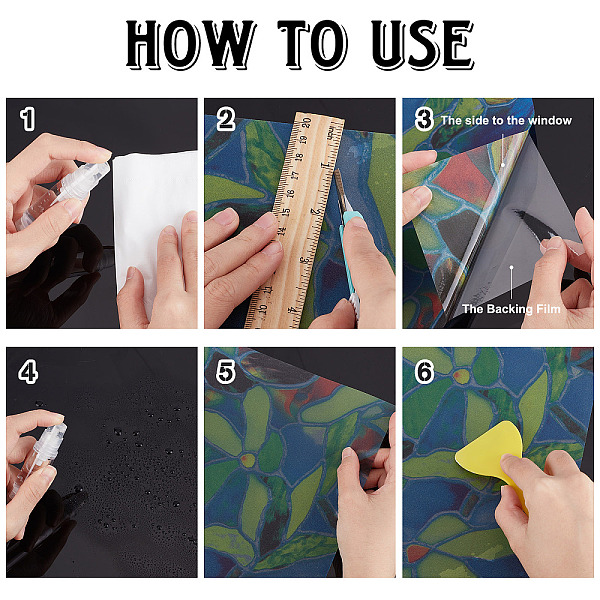 HOW TO USE

1

2

20 19 18 17 16 15 14 13 12 11 10

3 The side to the window

The Backing Film

4

5

6