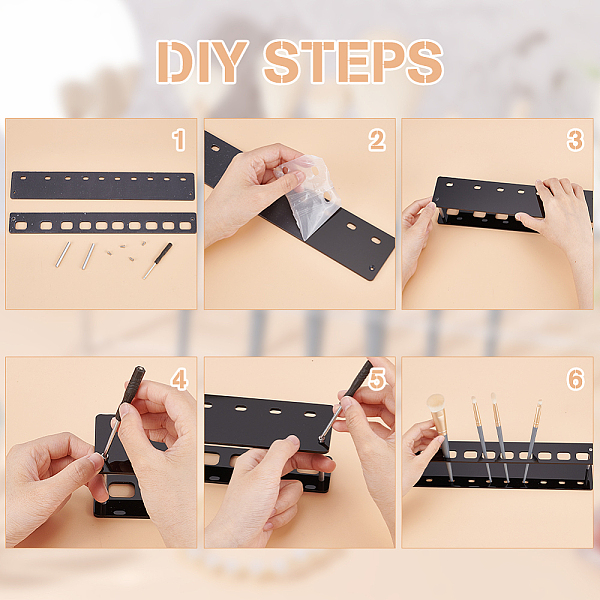 DIY STEPS

1

2

3

4

5

6