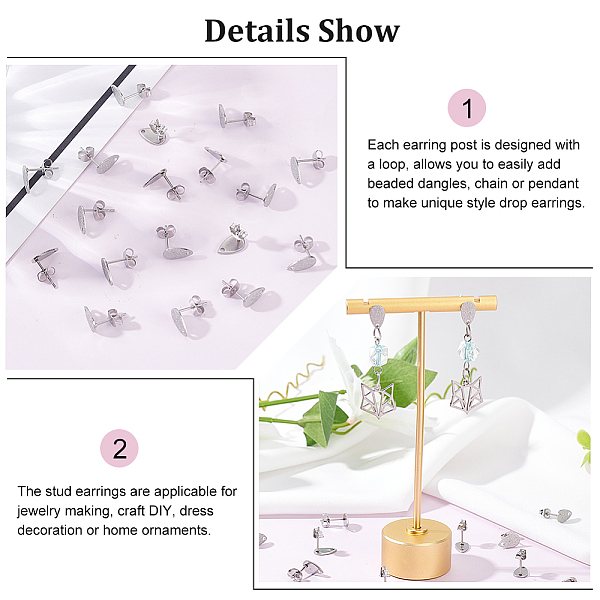 Details Show

1

Each earring post is designed with a loop, allows you to easily add beaded dangles, chain or pendant to make unique style drop earrings.

2

The stud earrings are applicable for jewelry making, craft DIY, dress decoration or home ornaments.