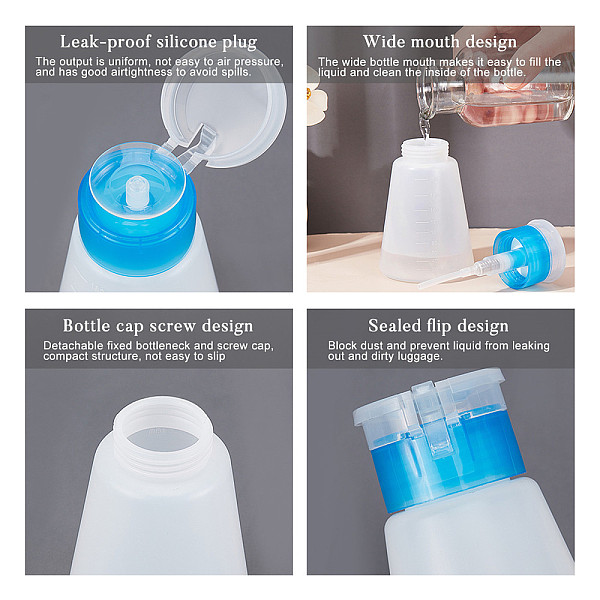 Leak-proof silicone plug

The output is uniform, not easy to air pressure, and has good airtightness to avoid spills.

Wide mouth design

The wide bottle mouth makes it easy to fill the liquid and clean the inside of the bottle.

Bottle cap screw design

Detachable fixed bottleneck and screw cap, compact structure, not easy to slip

Sealed flip design

Block dust and prevent liquid from leaking out and dirty luggage.