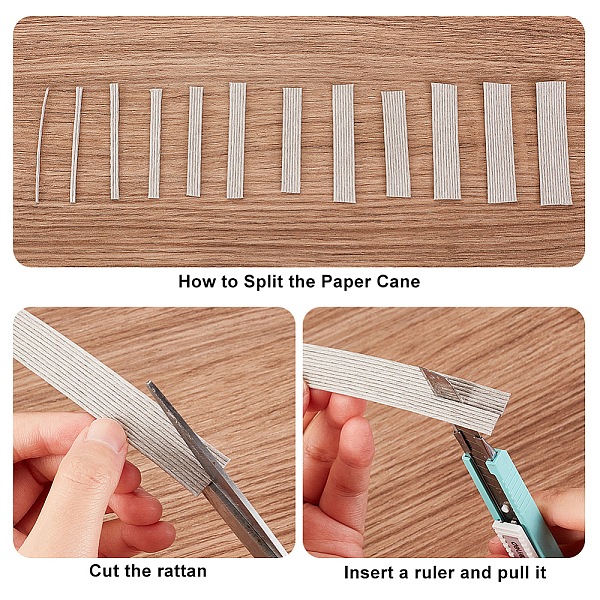 How to Split the Paper Cane

Cut the rattan

Insert a ruler and pull it