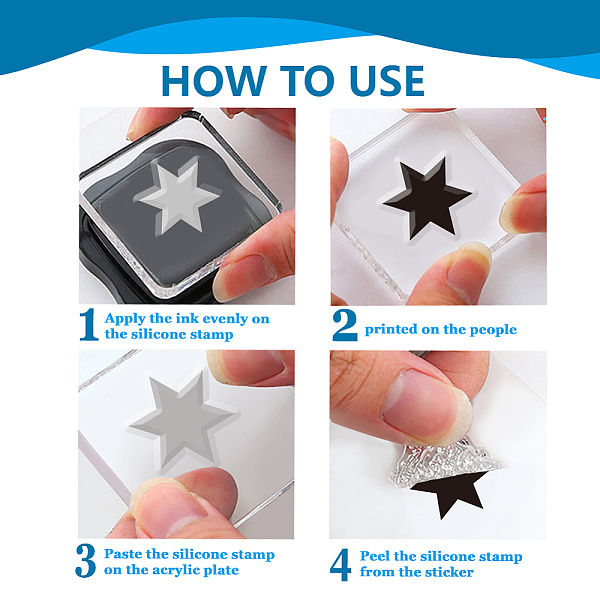 HOW TO USE

1 Apply the ink evenly on the silicone stamp

2 printed on the people

3 Paste the silicone stamp on the acrylic plate

4 Peel the silicone stamp from the sticker